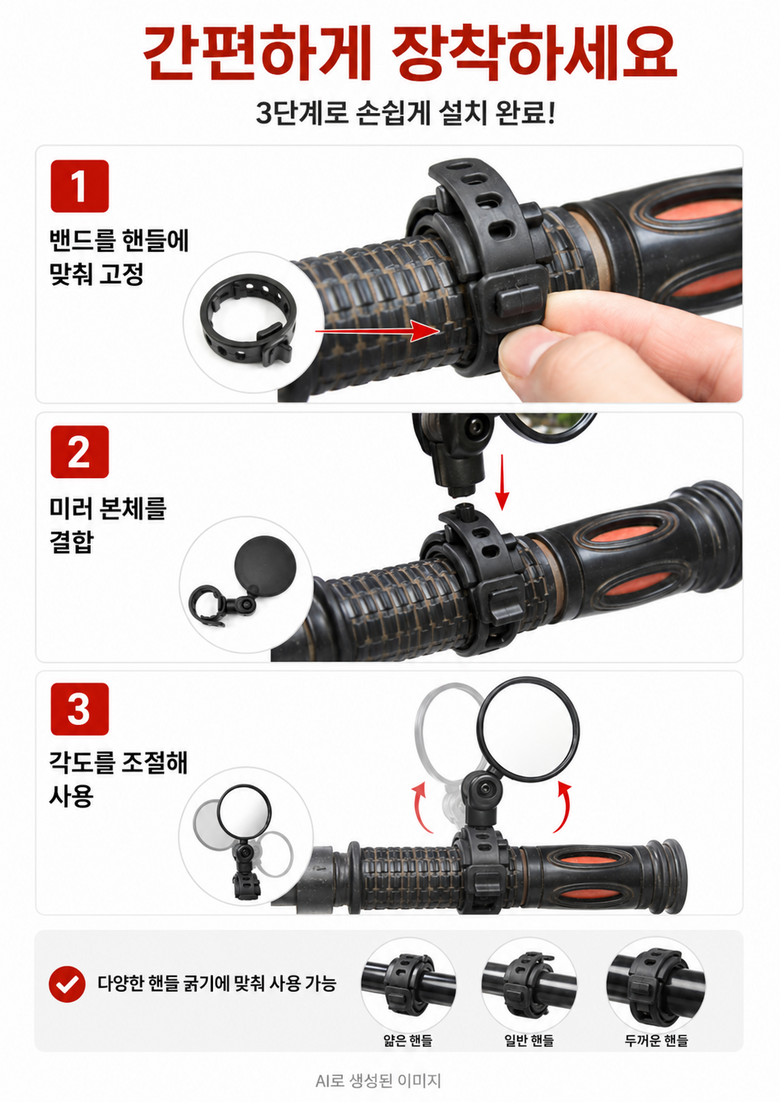 간편하게 장착하세요

3단계로 손쉽게 설치 완료!

1

밴드를 핸들에 맞춰 고정

2

미러 본체를 결합

3

각도를 조절해 사용

다양한 핸들 굵기에 맞춰 사용 가능

얇은 핸들

일반 핸들

두꺼운 핸들

AI로 생성된 이미지