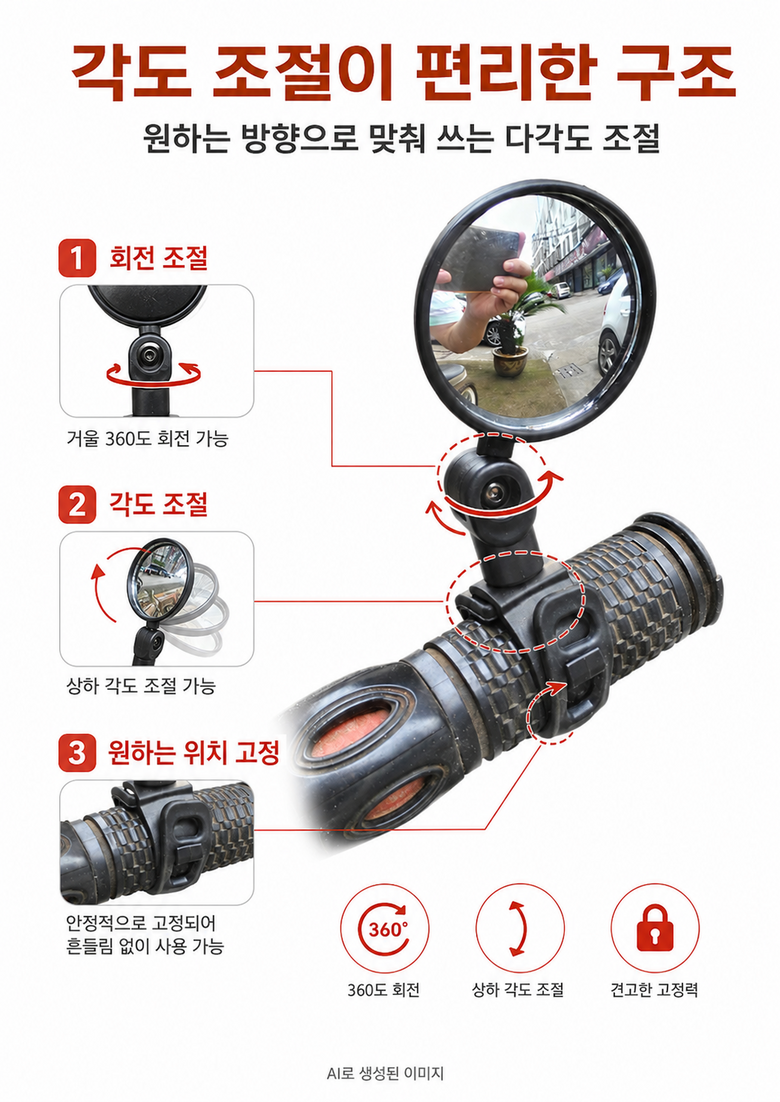 각도 조절이 편리한 구조

원하는 방향으로 맞춰 쓰는 다각도 조절

1 회전 조절

거울 360도 회전 가능

2 각도 조절

상하 각도 조절 가능

3 원하는 위치 고정

안정적으로 고정되어 흔들림 없이 사용 가능

360°

360도 회전

상하 각도 조절

견고한 고정력

AI로 생성된 이미지